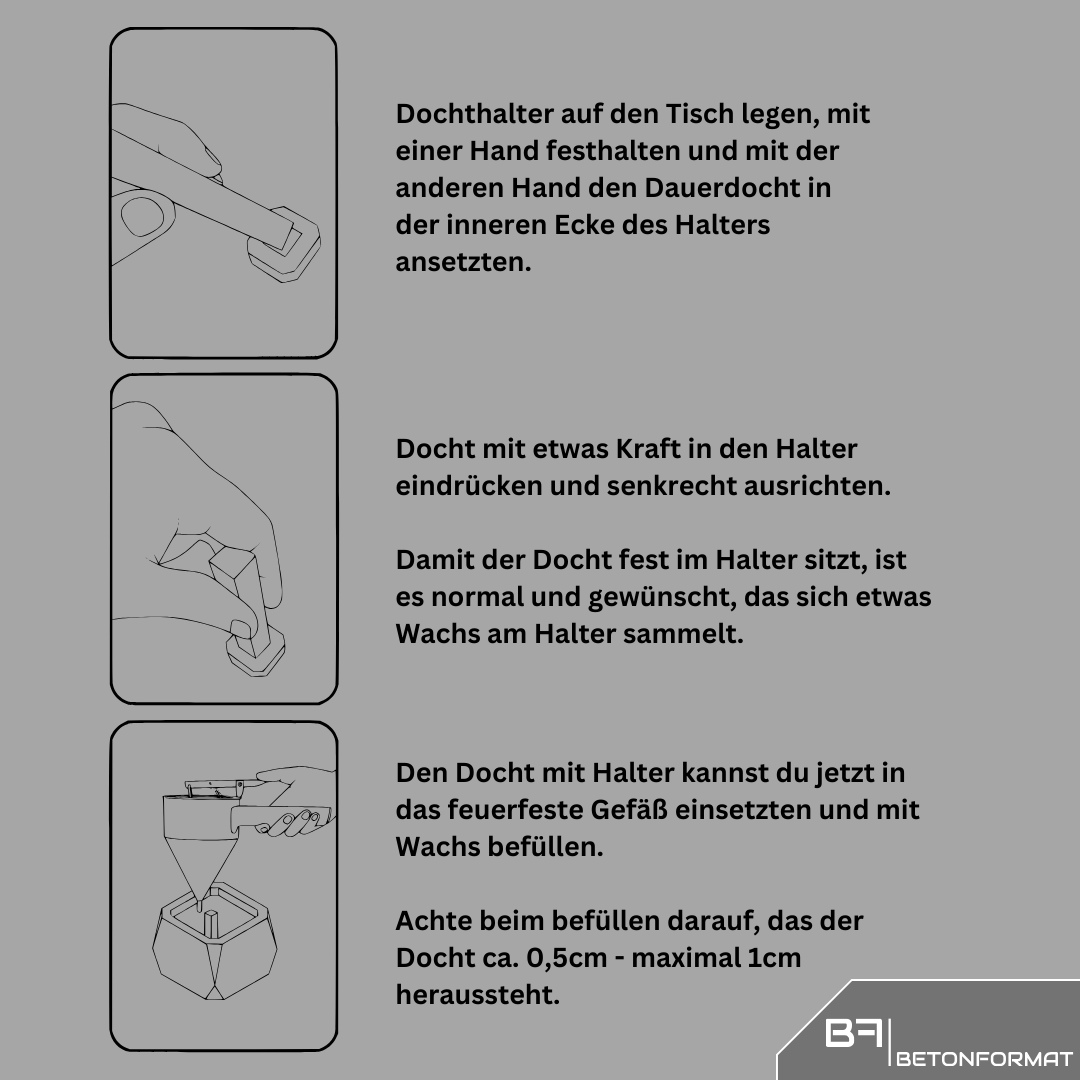 Dochthalter auf den Tisch legen, mit einer Hand festhalten und mit der anderen Hand den Dauerdocht in der inneren Ecke des Halters ansetzten.

Docht mit etwas Kraft in den Halter eindrücken und senkrecht ausrichten.

Damit der Docht fest im Halter sitzt, ist es normal und gewünscht, das sich etwas Wachs am Halter sammelt.

Den Docht mit Halter kannst du jetzt in das feuerfeste Gefäß einsetzten und mit Wachs befüllen.

Achte beim befüllen darauf, das der Docht ca. 0,5cm - maximal 1cm heraussteht.

BF BETONFORMAT